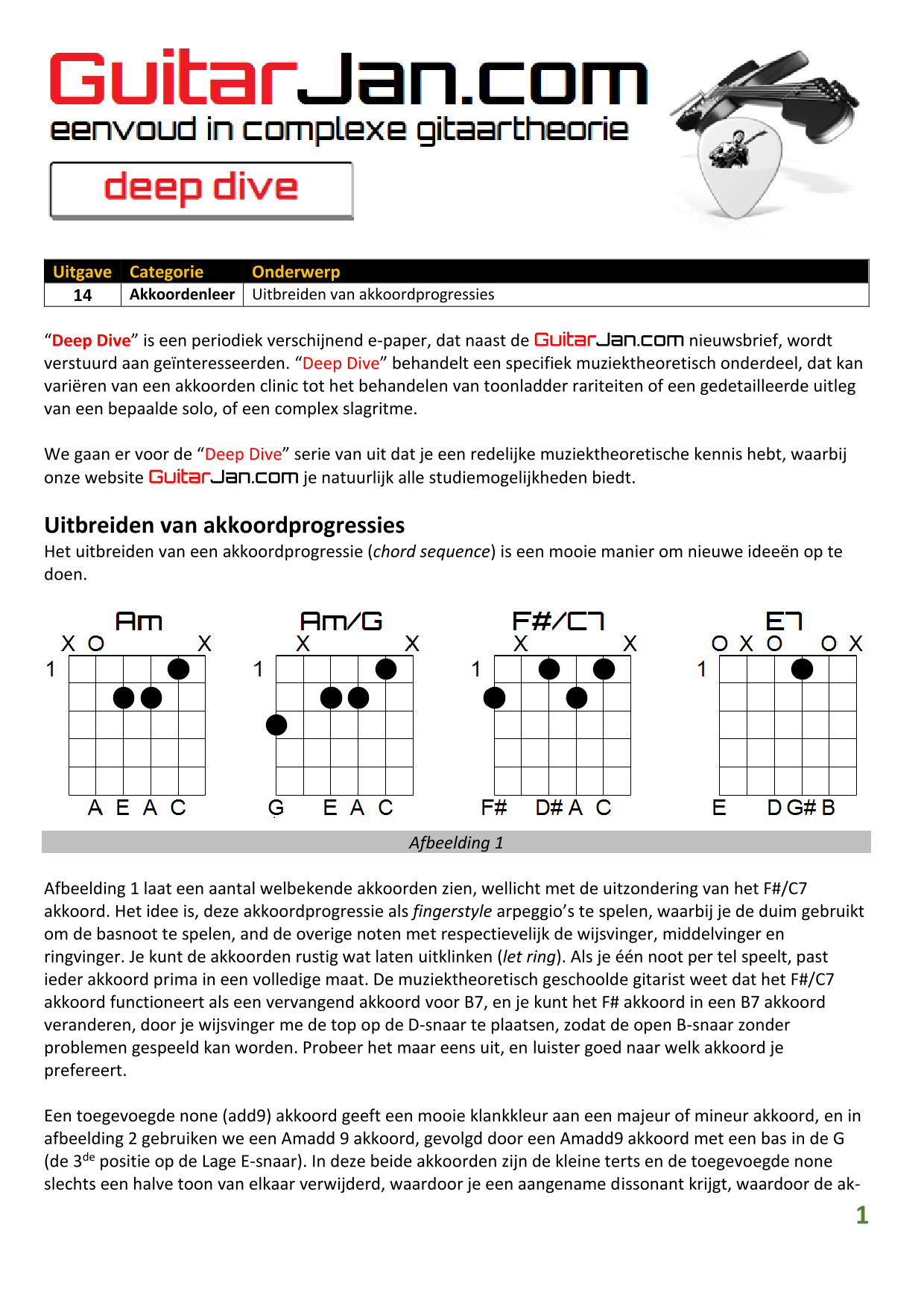 GuitarJan.com
eenvoud in complexe gitaartheorie
deep dive

| Uitgave | Categorie | Onderwerp |
|---|---|---|
| 14 | Akkoordenleer | Uitbreiden van akkoordprogressies |

“Deep Dive” is een periodiek verschijnend e-paper, dat naast de GuitarJan.com nieuwsbrief, wordt verstuurd aan geïnteresseerden. “Deep Dive” behandelt een specifiek muziektheoretisch onderdeel, dat kan variëren van een akkoorden clinic tot het behandelen van toonladder rariteiten of een gedetailleerde uitleg van een bepaalde solo, of een complex slagritme.

We gaan er voor de “Deep Dive” serie van uit dat je een redelijke muziektheoretische kennis hebt, waarbij onze website GuitarJan.com je natuurlijk alle studiemogelijkheden biedt.

Uitbreiden van akkoordprogressies
Het uitbreiden van een akkoordprogressie (chord sequence) is een mooie manier om nieuwe ideeën op te doen.

Am
X O X
1
A E A C

Am/G
X X
1
G E A C

F#/C7
X X
1
F# D# A C

E7
O X O O X
1
E D G# B

Afbeelding 1

Afbeelding 1 laat een aantal welbekende akkoorden zien, wellicht met de uitzondering van het F#/C7 akkoord. Het idee is, deze akkoordprogressie als fingerstyle arpeggio’s te spelen, waarbij je de duim gebruikt om de basnoot te spelen, and de overige noten met respectievelijk de wijsvinger, middelvinger en ringvinger. Je kunt de akkoorden rustig wat laten uitklinken (let ring). Als je één noot per tel speelt, past ieder akkoord prima in een volledige maat. De muziektheoretisch geschoolde gitarist weet dat het F#/C7 akkoord functioneert als een vervangend akkoord voor B7, en je kunt het F# akkoord in een B7 akkoord veranderen, door je wijsvinger me de top op de D-snaar te plaatsen, zodat de open B-snaar zonder problemen gespeeld kan worden. Probeer het maar eens uit, en luister goed naar welk akkoord je prefereert.

Een toegevoegde none (add9) akkoord geeft een mooie klankkleur aan een majeur of mineur akkoord, en in afbeelding 2 gebruiken we een Amadd 9 akkoord, gevolgd door een Amadd9 akkoord met een bas in de G (de 3$^{de}$ positie op de Lage E-snaar). In deze beide akkoorden zijn de kleine terts en de toegevoegde none slechts een halve toon van elkaar verwijderd, waardoor je een aangename dissonant krijgt, waardoor de ak-

1